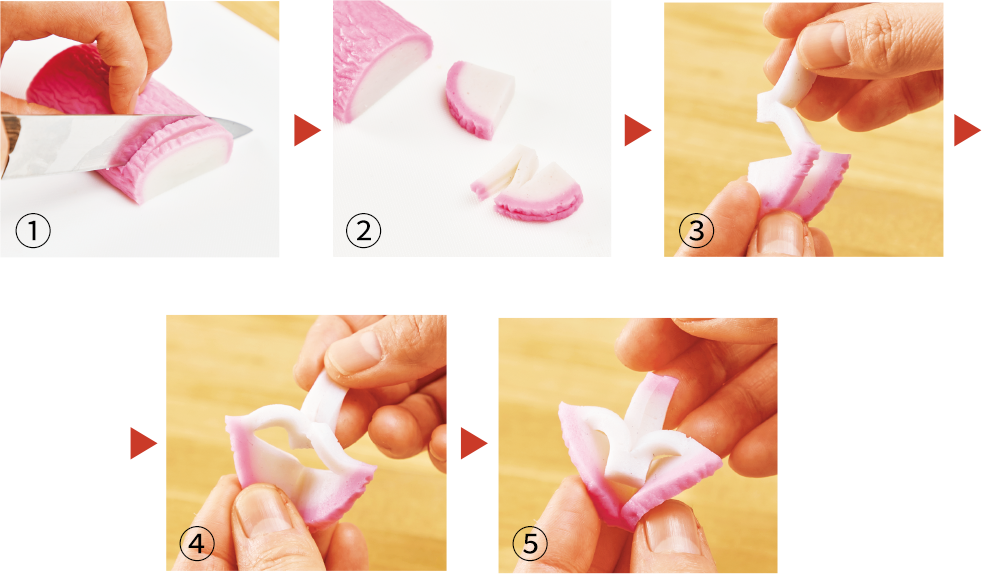 ①

②

③

④

⑤